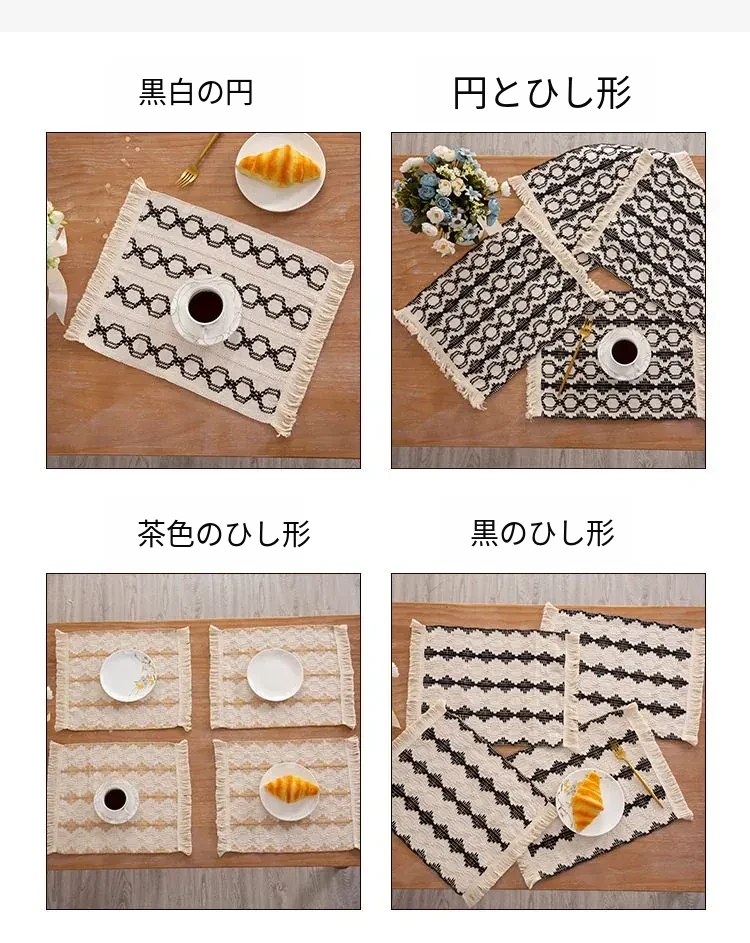 黒白の円

円とひし形

茶色のひし形

黒のひし形