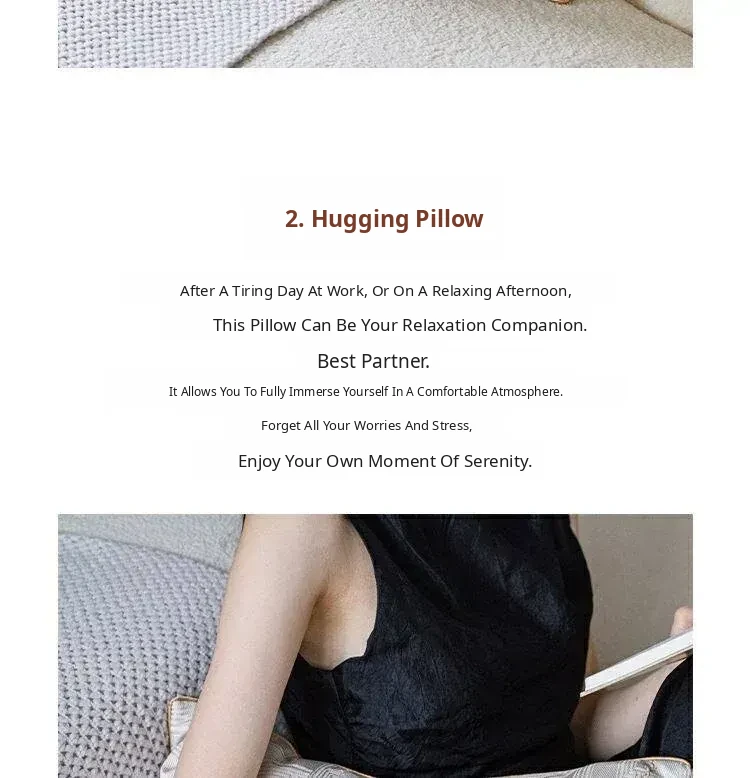 2. Hugging Pillow

After A Tiring Day At Work, Or On A Relaxing Afternoon,

This Pillow Can Be Your Relaxation Companion.

Best Partner.

It Allows You To Fully Immerse Yourself In A Comfortable Atmosphere.

Forget All Your Worries And Stress,

Enjoy Your Own Moment Of Serenity.